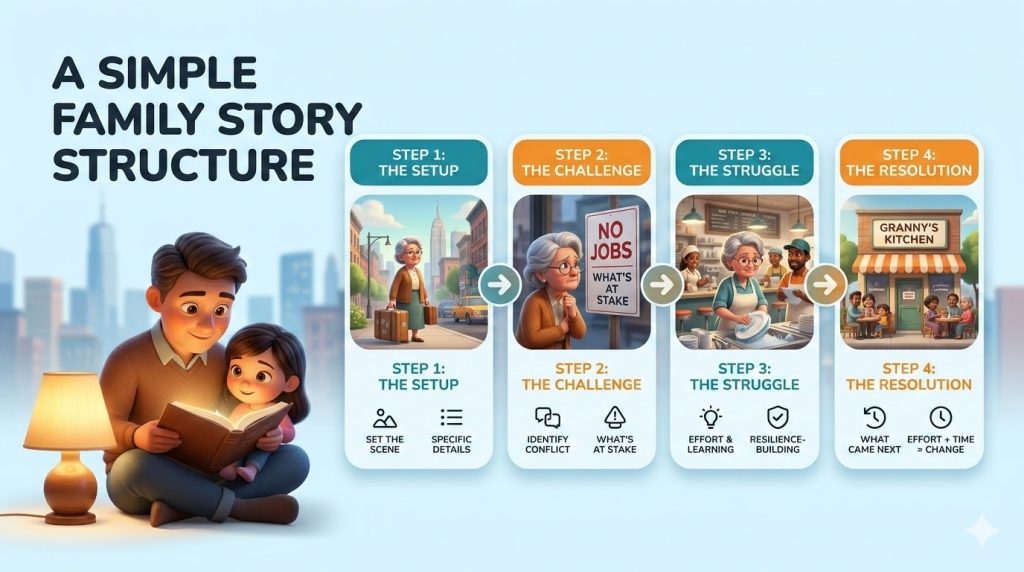 A SIMPLE FAMILY STORY STRUCTURE

STEP 1: THE SETUP

STEP 1: THE SETUP

SET THE SCENE

SPECIFIC DETAILS

STEP 2: THE CHALLENGE

NO JOBS

WHAT'S AT STAKE

STEP 2: THE CHALLENGE

IDENTIFY CONFLICT

WHAT'S AT STAKE

STEP 3: THE STRUGGLE

STEP 3: THE STRUGGLE

EFFORT & LEARNING

RESILIENCE-BUILDING

STEP 4: THE RESOLUTION

GRANNY'S KITCHEN

STEP 4: THE RESOLUTION

WHAT CAME NEXT

EFFORT + TIME = CHANGE