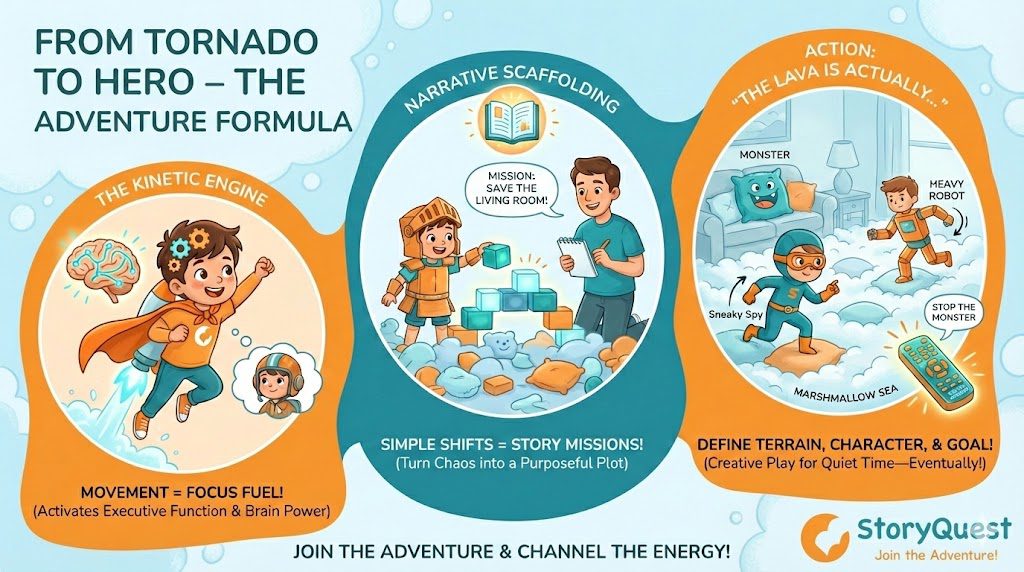 FROM TORNADO TO HERO – THE ADVENTURE FORMULA

THE KINETIC ENGINE

MOVEMENT = FOCUS FUEL!
(Activates Executive Function & Brain Power)

NARRATIVE SCAFFOLDING

MISSION: SAVE THE LIVING ROOM!

SIMPLE SHIFTS = STORY MISSIONS!
(Turn Chaos into a Purposeful Plot)

ACTION: "THE LAVA IS ACTUALLY..."

MONSTER

HEAVY ROBOT

Sneaky Spy

STOP THE MONSTER

MARSHMALLOW SEA

DEFINE TERRAIN, CHARACTER, & GOAL!
(Creative Play for Quiet Time—Eventually!)

JOIN THE ADVENTURE & CHANNEL THE ENERGY!

StoryQuest
Join the Adventure!