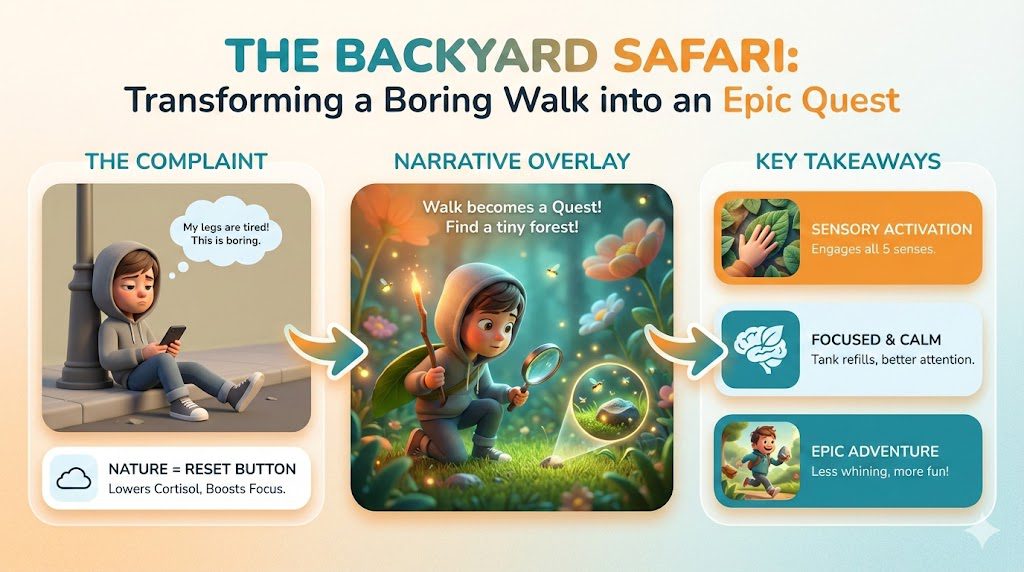 THE BACKYARD SAFARI:
Transforming a Boring Walk into an Epic Quest

THE COMPLAINT

My legs are tired! This is boring.

NATURE = RESET BUTTON
Lowers Cortisol, Boosts Focus.

NARRATIVE OVERLAY

Walk becomes a Quest! Find a tiny forest!

KEY TAKEAWAYS

SENSORY ACTIVATION
Engages all 5 senses.

FOCUSED & CALM
Tank refills, better attention.

EPIC ADVENTURE
Less whining, more fun!