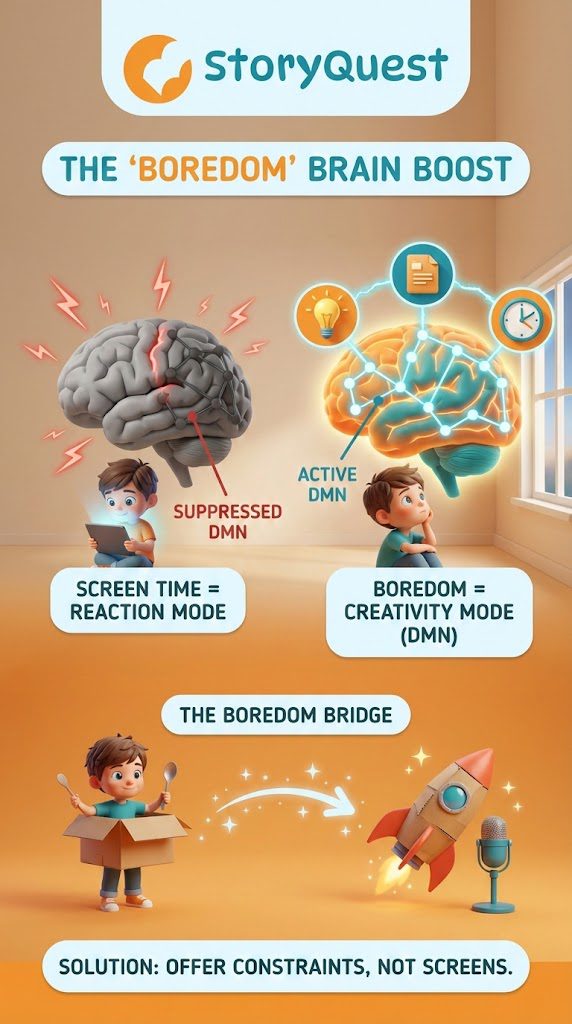 StoryQuest

THE 'BOREDOM' BRAIN BOOST

SUPPRESSED DMN

ACTIVE DMN

SCREEN TIME = REACTION MODE

BOREDOM = CREATIVITY MODE (DMN)

THE BOREDOM BRIDGE

SOLUTION: OFFER CONSTRAINTS, NOT SCREENS.